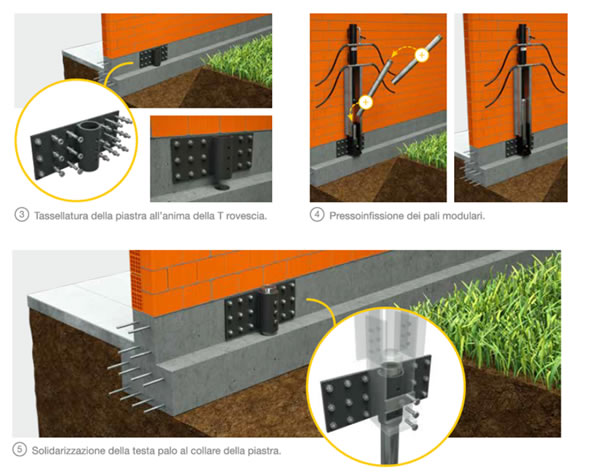 ③ Tassellatura della piastra all'anima della T rovescia.

④ Pressoinfissione dei pali modulari.

⑤ Solidarizzazione della testa palo al collare della piastra.