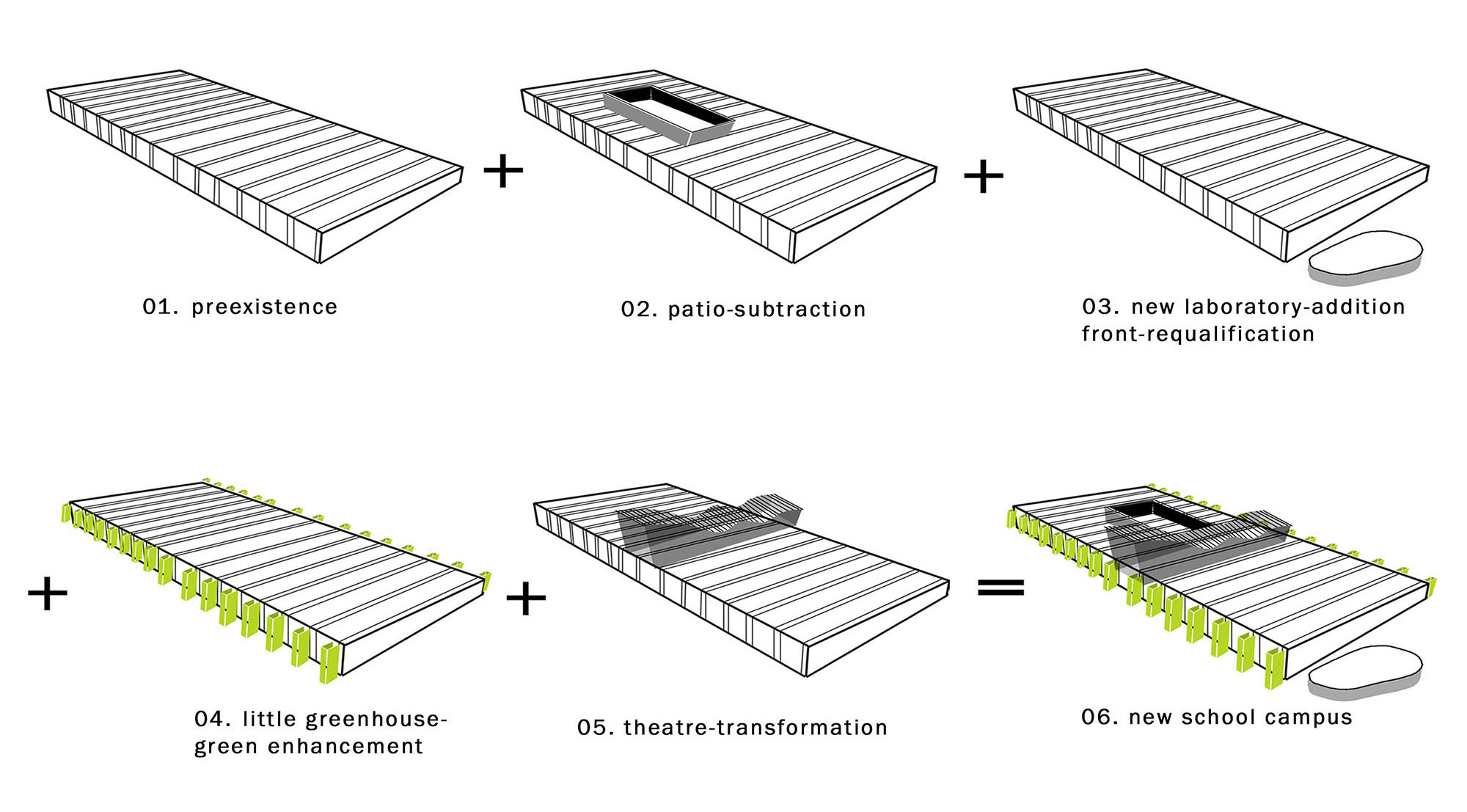 01. preexistence

+

02. patio-subtraction

+

03. new laboratory-addition front-requalification

+

04. little greenhouse-green enhancement

+

05. theatre-transformation

=

06. new school campus